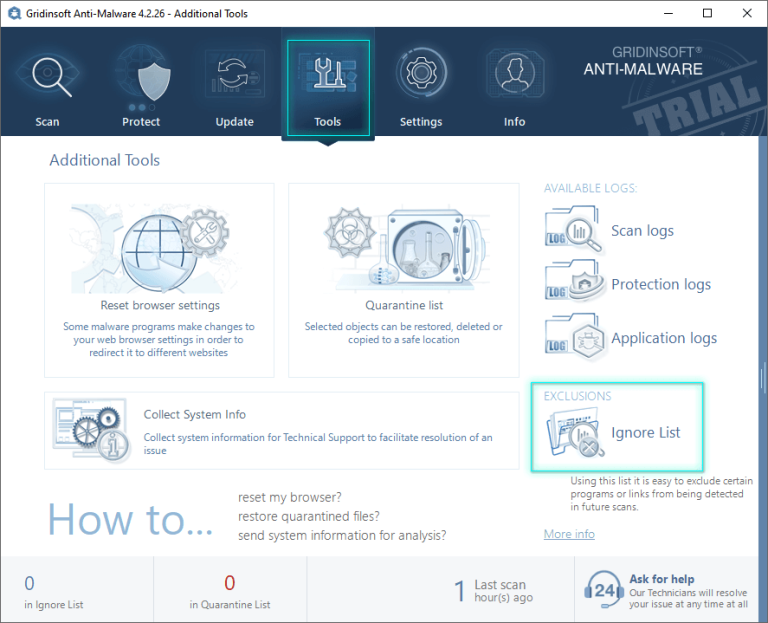 Gridinsoft Anti-Malware 4.2.26 - Additional Tools

Scan
Protect
Update
Tools
Settings
Info

GRIDINSOFT®
ANTI-MALWARE
TRIAL

Additional Tools

Reset browser settings
Some malware programs make changes to your web browser settings in order to redirect it to different websites

Quarantine list
Selected objects can be restored, deleted or copied to a safe location

AVAILABLE LOGS:
LOG Scan logs
LOG Protection logs
LOG Application logs

Collect System Info
Collect system information for Technical Support to facilitate resolution of an issue

EXCLUSIONS
Ignore List
Using this list it is easy to exclude certain programs or links from being detected in future scans.
More info

How to...
reset my browser?
restore quarantined files?
send system information for analysis?

0
in Ignore List

0
in Quarantine List

1 Last scan
hour(s) ago

24 Ask for help
Our Technicians will resolve your issue at any time at all